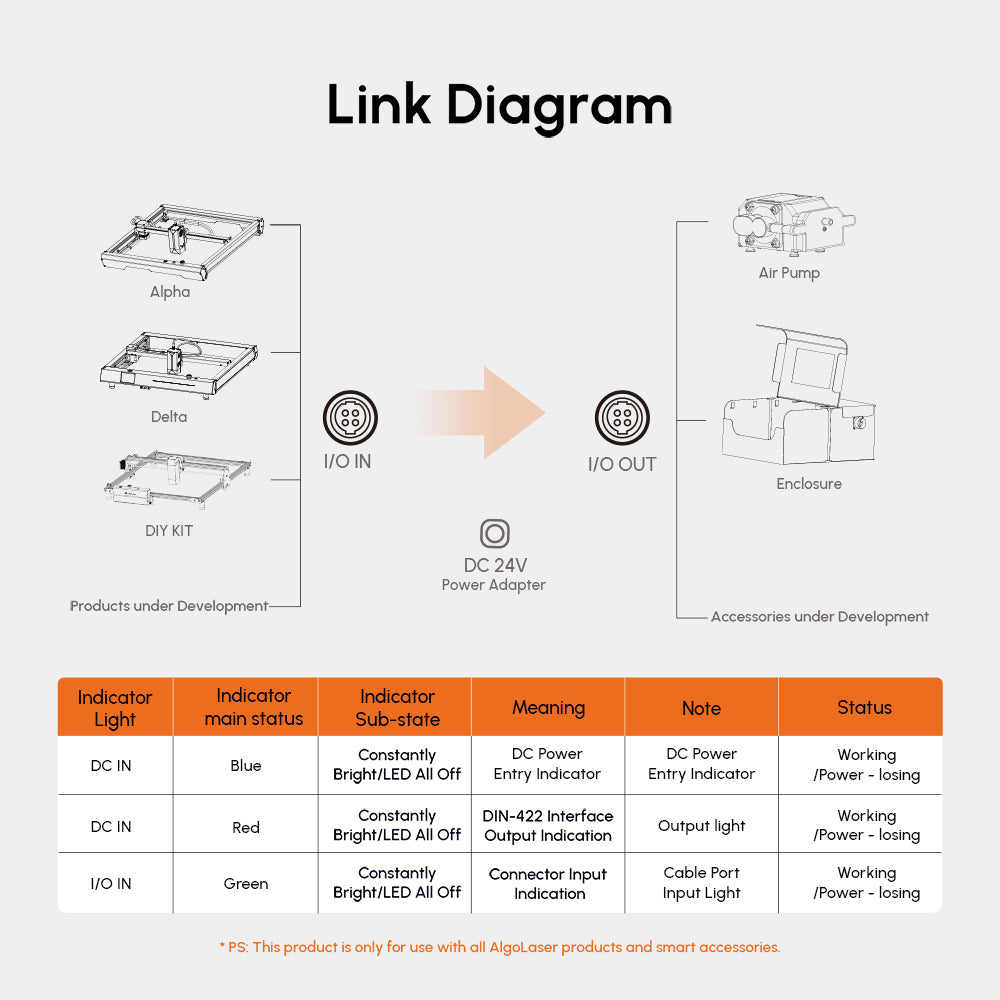 Link Diagram

Alpha

Delta

DIY KIT

Products under Development

I/O IN

I/O OUT

DC 24V
Power Adapter

Air Pump

Enclosure

Accessories under Development

| Indicator Light | Indicator main status | Indicator Sub-state | Meaning | Note | Status |
|---|---|---|---|---|---|
| DC IN | Blue | Constantly Bright/LED All Off | DC Power Entry Indicator | DC Power Entry Indicator | Working /Power - losing |
| DC IN | Red | Constantly Bright/LED All Off | DIN-422 Interface Output Indication | Output light | Working /Power - losing |
| I/O IN | Green | Constantly Bright/LED All Off | Connector Input Indication | Cable Port Input Light | Working /Power - losing |

* PS: This product is only for use with all AlgoLaser products and smart accessories.