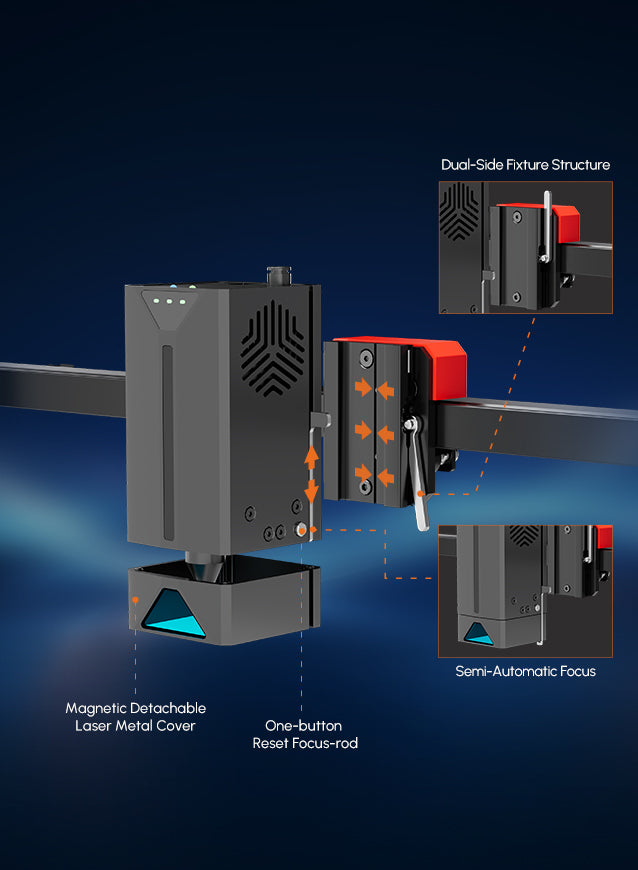 Dual-Side Fixture Structure

Semi-Automatic Focus

Magnetic Detachable
Laser Metal Cover

One-button
Reset Focus-rod