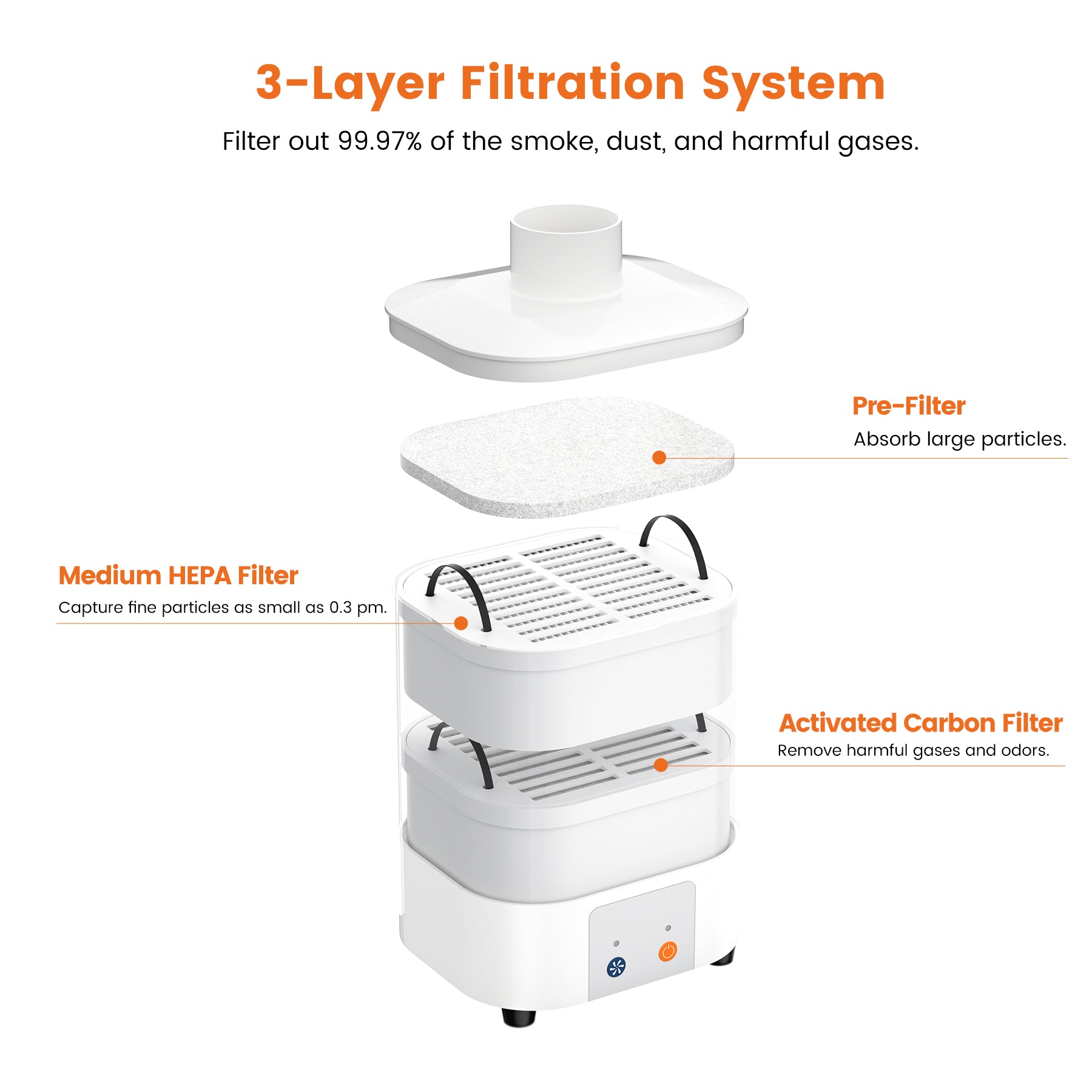 3-Layer Filtration System

Filter out 99.97% of the smoke, dust, and harmful gases.

Pre-Filter

Absorb large particles.

Medium HEPA Filter

Capture fine particles as small as 0.3 pm.

Activated Carbon Filter

Remove harmful gases and odors.